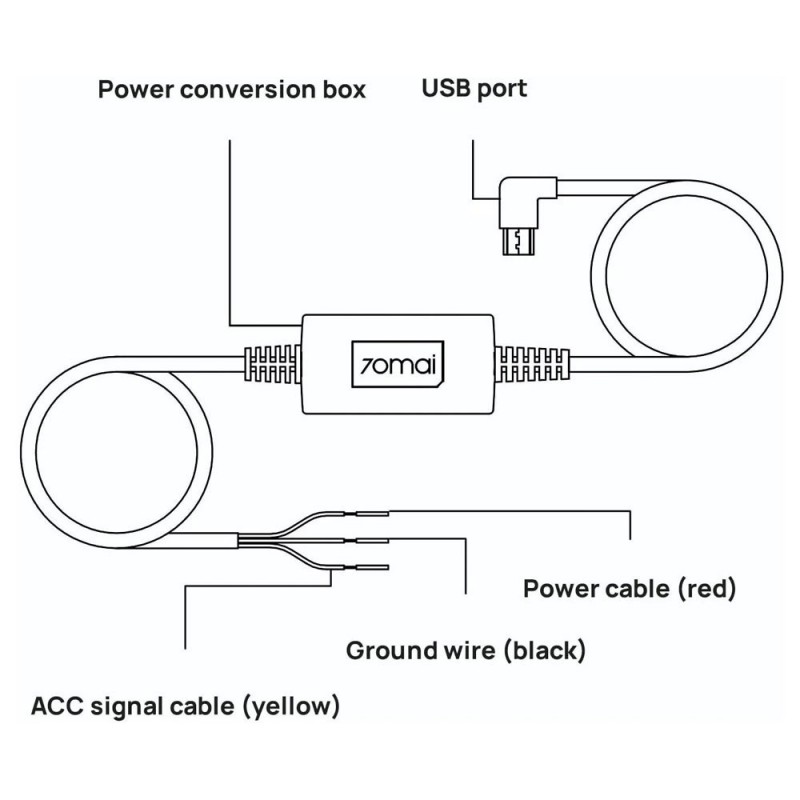 Power conversion box

USB port

70mai

Power cable (red)

Ground wire (black)

ACC signal cable (yellow)